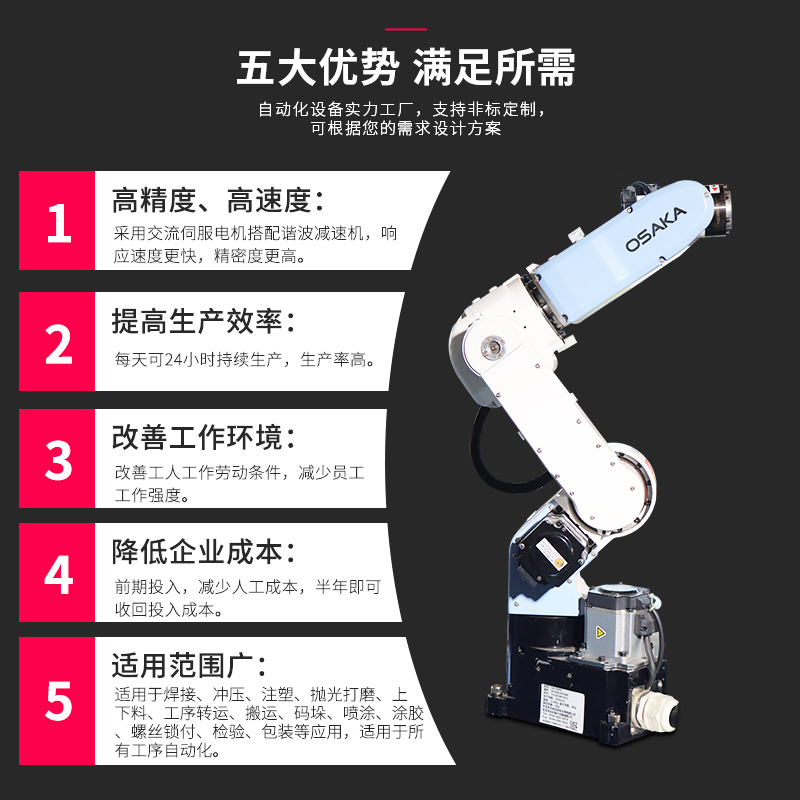 五大优势 满足所需

自动化设备实力工厂，支持非标定制，
可根据您的需求设计方案

1

高精度、高速度：

采用交流伺服电机搭配谐波减速机，响应速度更快，精密度更高。

2

提高生产效率：

每天可24小时持续生产，生产率高。

3

改善工作环境：

改善工人工作劳动条件，减少员工工作强度。

4

降低企业成本：

前期投入，减少人工成本，半年即可收回投入成本。

5

适用范围广：

适用于焊接、冲压、注塑、抛光打磨、上下料、工序转运、搬运、码垛、喷涂、涂胶、螺丝锁付、检验、包装等应用，适用于所有工序自动化。

OSAKA