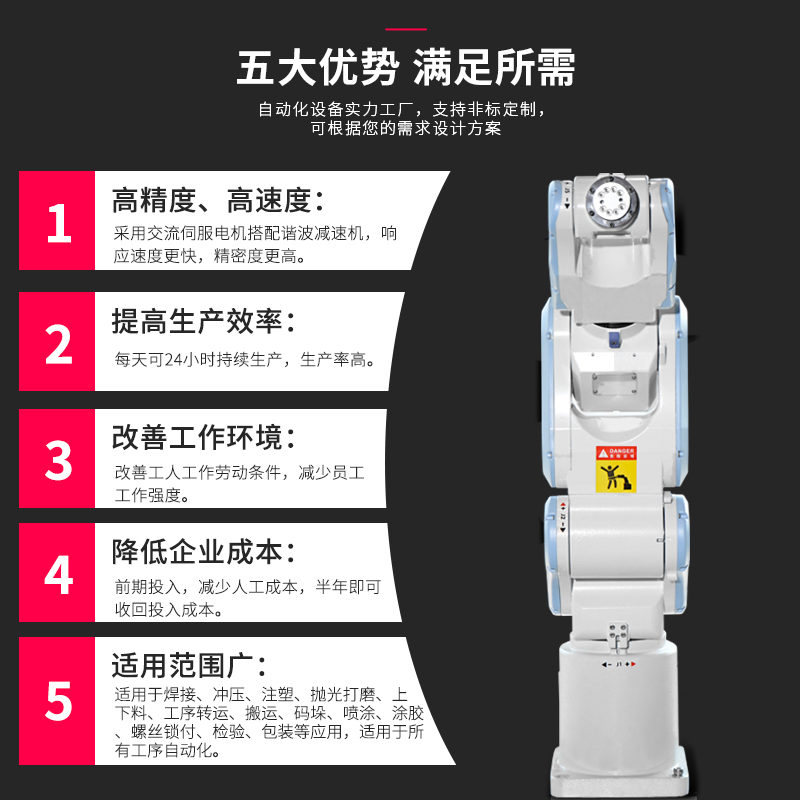 五大优势 满足所需

自动化设备实力工厂，支持非标定制，可根据您的需求设计方案

1

高精度、高速度：

采用交流伺服电机搭配谐波减速机，响应速度更快，精密度更高。

2

提高生产效率：

每天可24小时持续生产，生产率高。

3

改善工作环境：

改善工人工作劳动条件，减少员工工作强度。

4

降低企业成本：

前期投入，减少人工成本，半年即可收回投入成本。

5

适用范围广：

适用于焊接、冲压、注塑、抛光打磨、上下料、工序转运、搬运、码垛、喷涂、涂胶、螺丝锁付、检验、包装等应用，适用于所有工序自动化。

DANGER

J2

J1